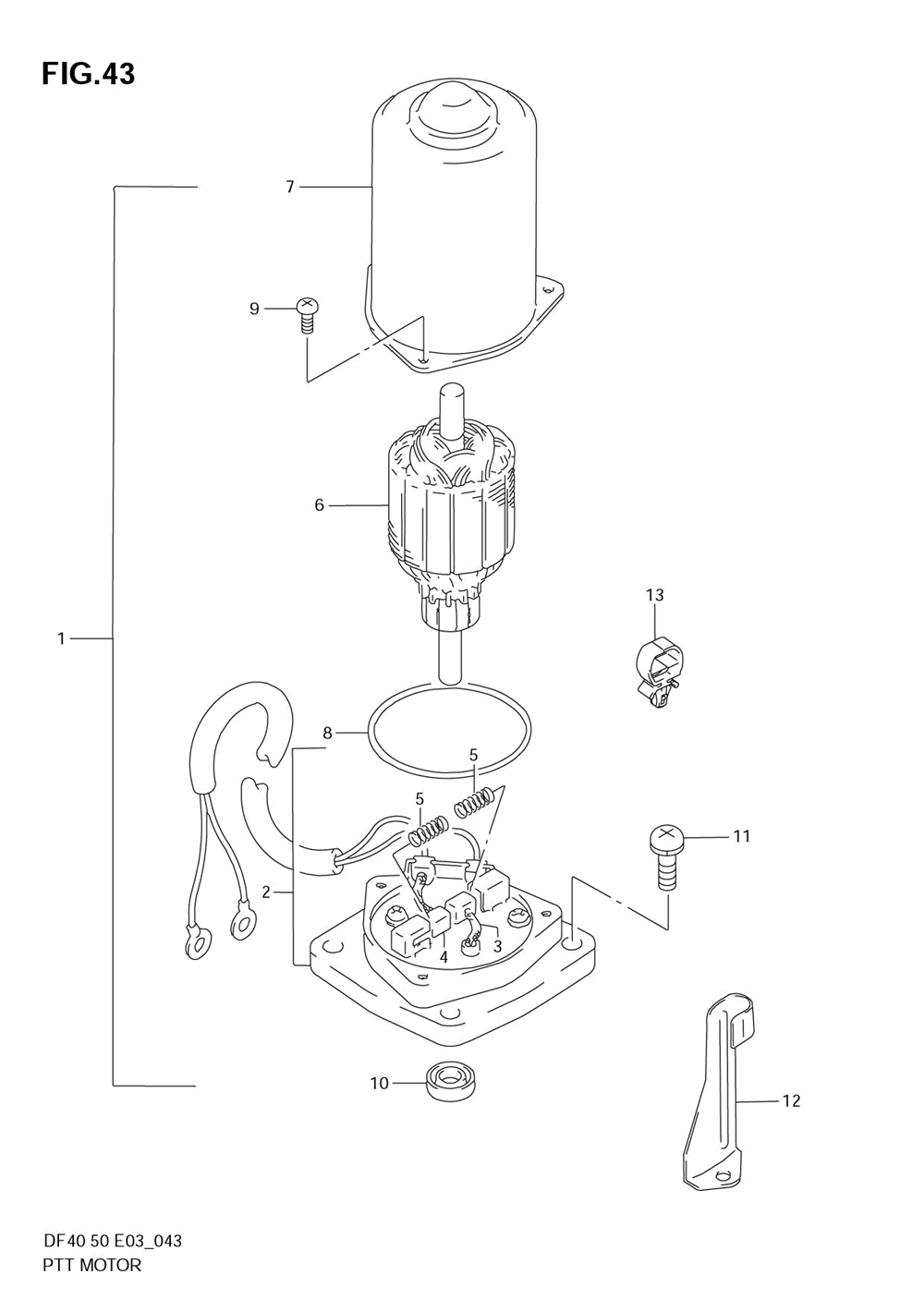 FIG.43

7

9

6

13

1

8

5

5

11

2

4

3

10

12

DF40 50 E03_043
PTT MOTOR